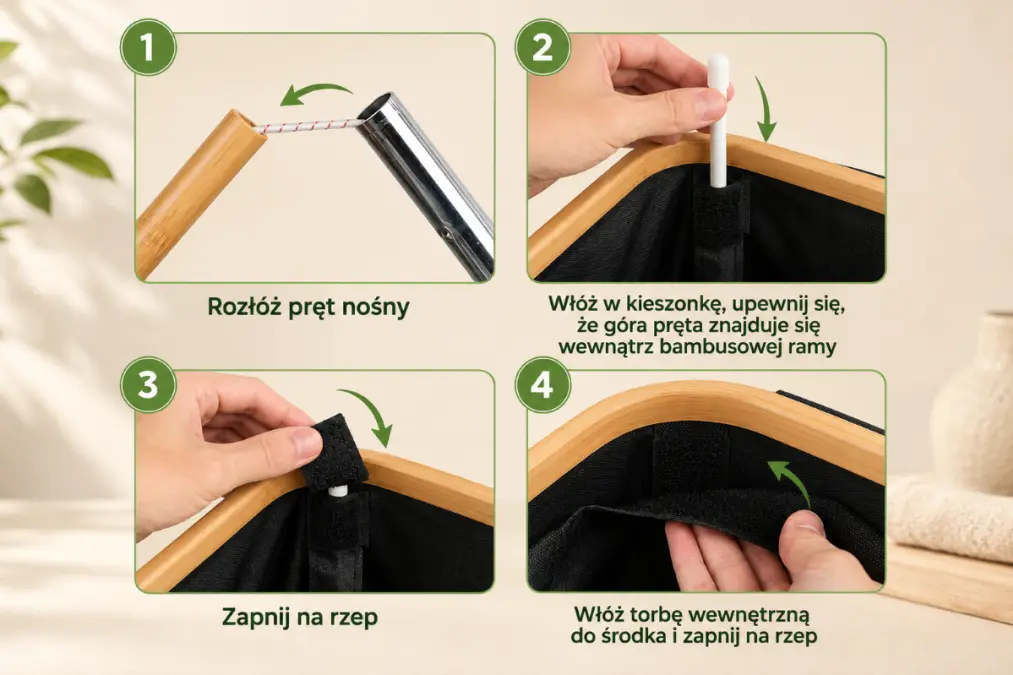 1

Rozłóż pręt nośny

2

Włóż w kieszonkę, upewnij się, że góra pręta znajduje się wewnątrz bambusowej ramy

3

Zapnij na rzep

4

Włóż torbę wewnętrzną do środka i zapnij na rzep