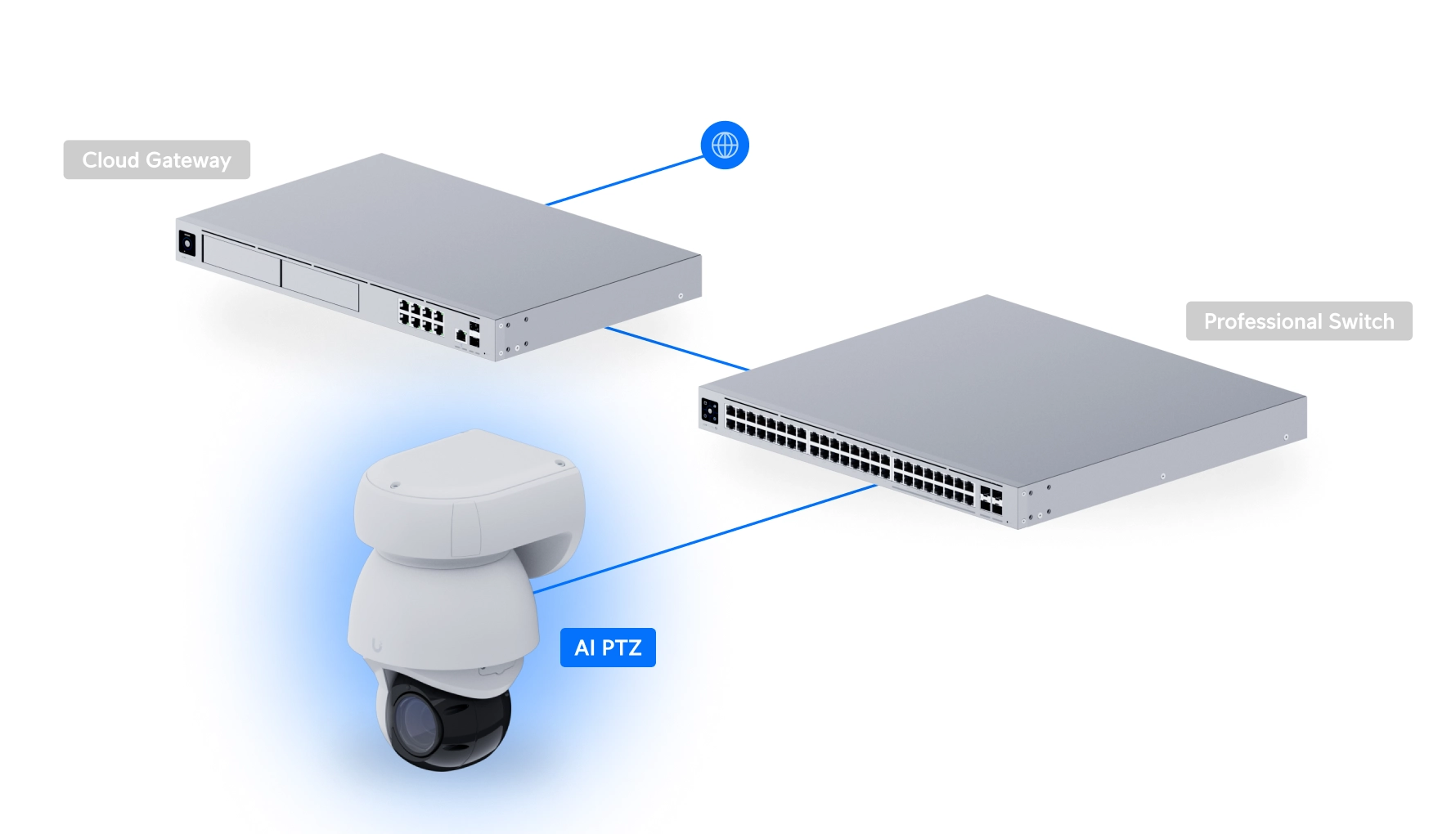 Cloud Gateway

Professional Switch

AI PTZ