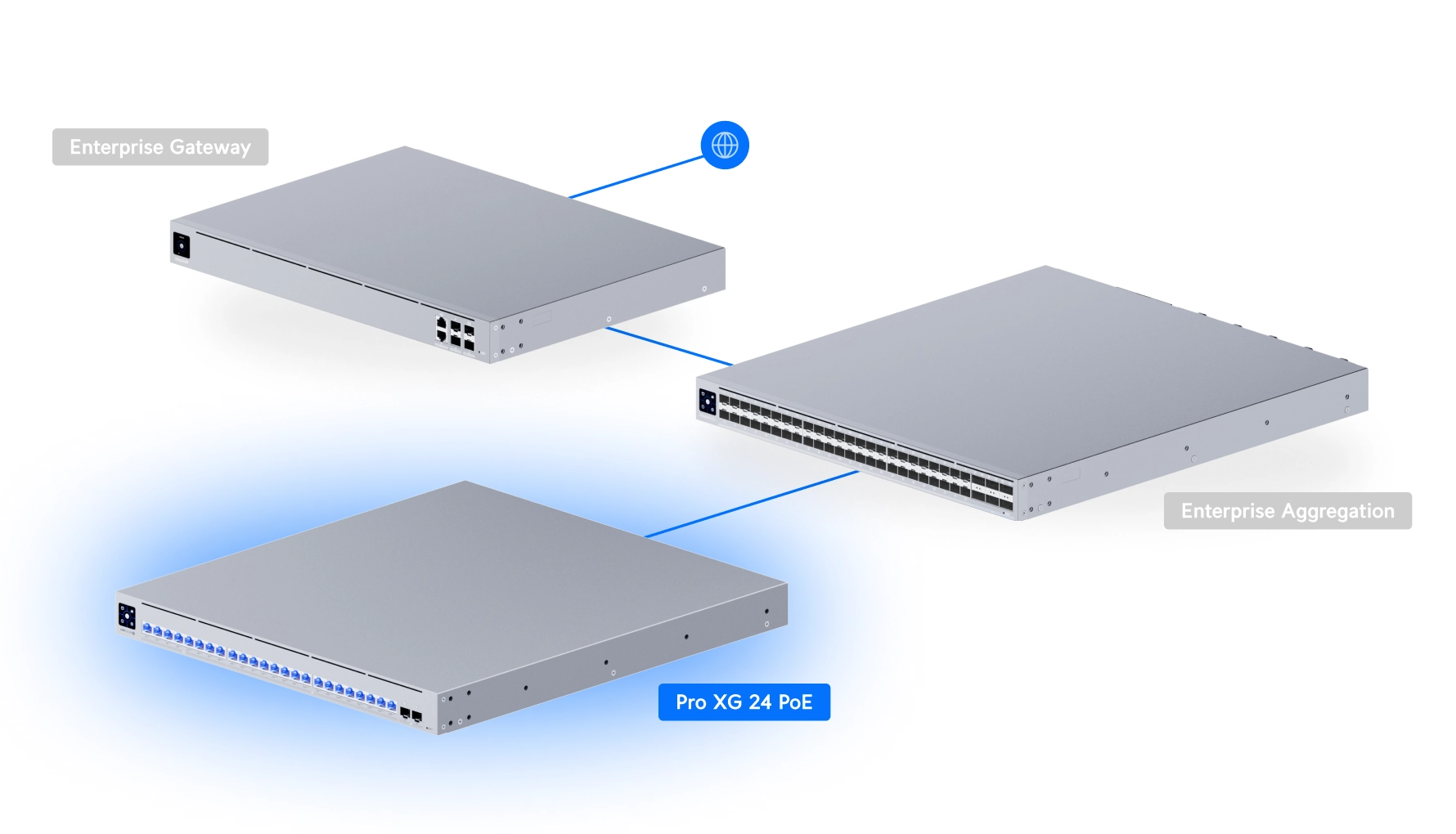 Enterprise Gateway

Enterprise Aggregation

Pro XG 24 PoE