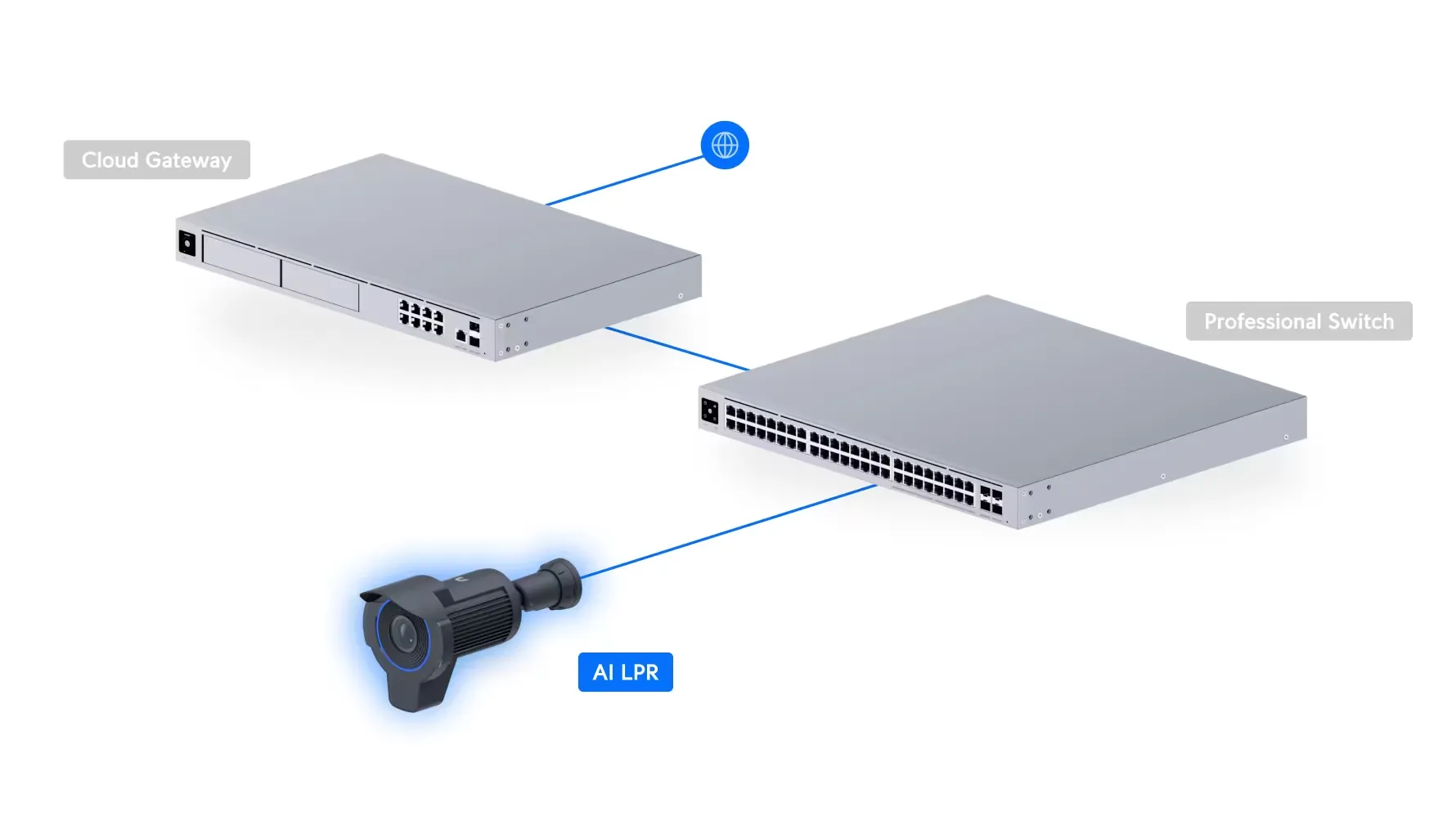 Cloud Gateway

Professional Switch

AI LPR