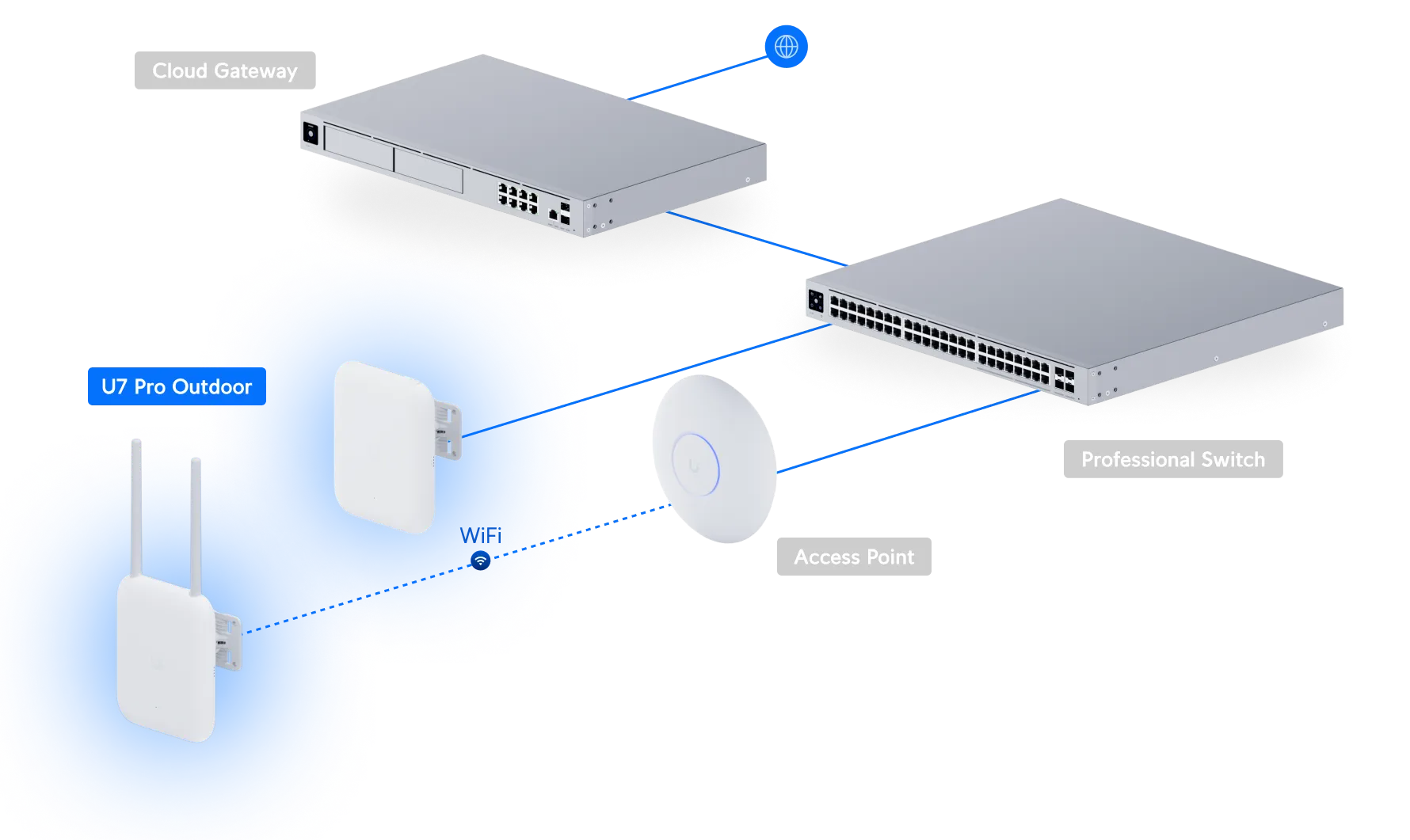 Cloud Gateway

U7 Pro Outdoor

Professional Switch

WiFi

Access Point