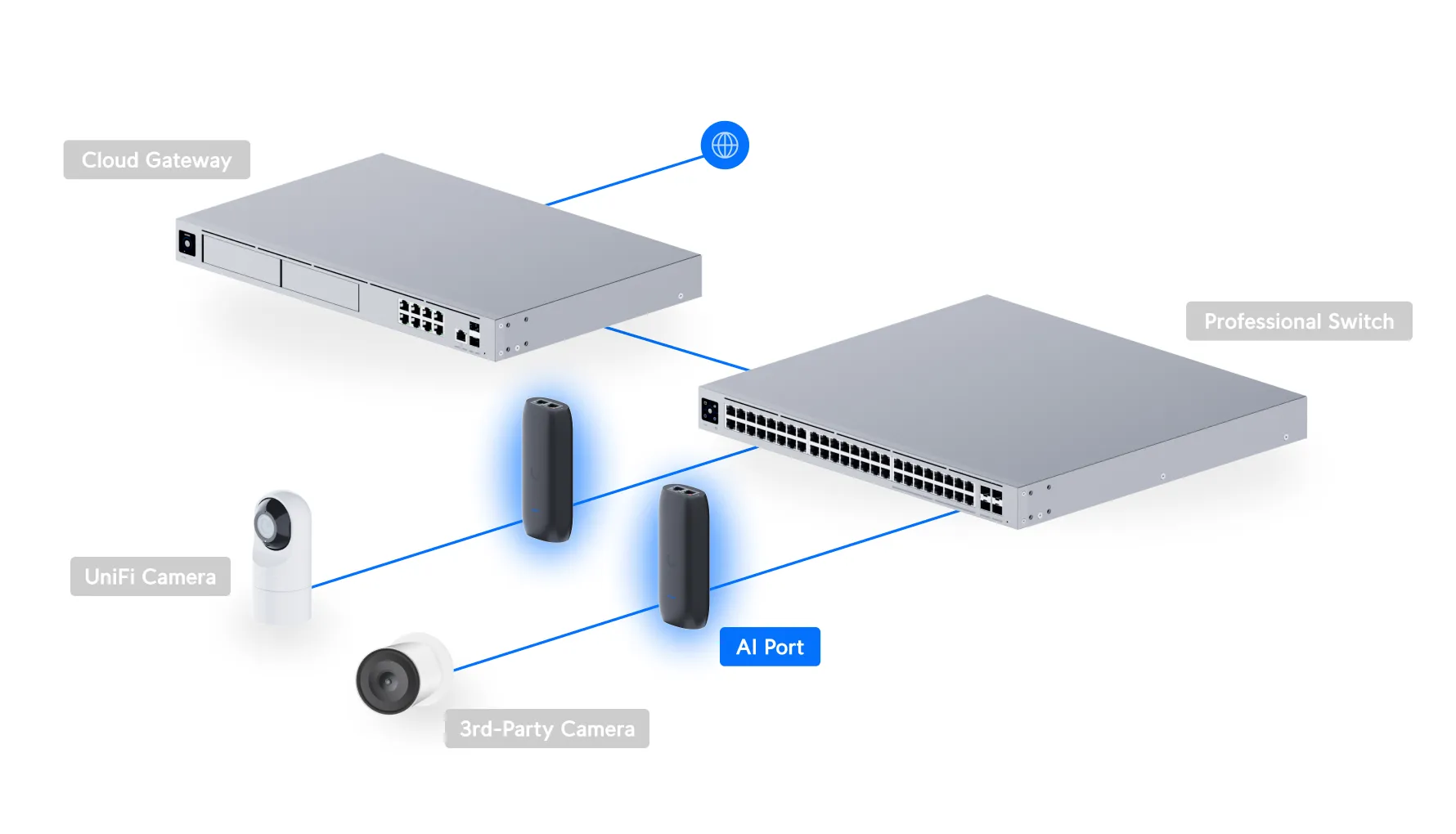 Cloud Gateway

Professional Switch

UniFi Camera

AI Port

3rd-Party Camera