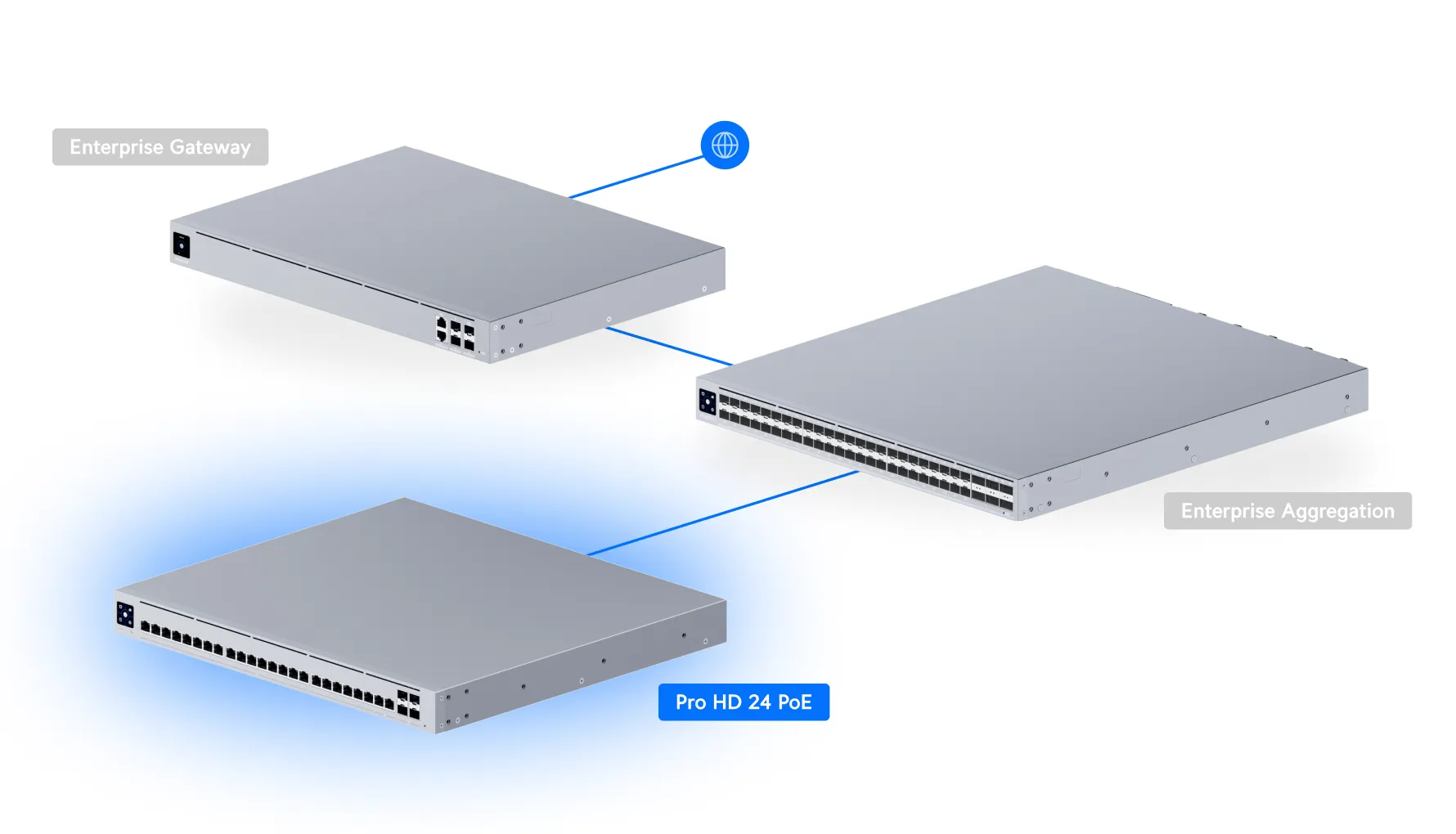 Enterprise Gateway

Enterprise Aggregation

Pro HD 24 PoE