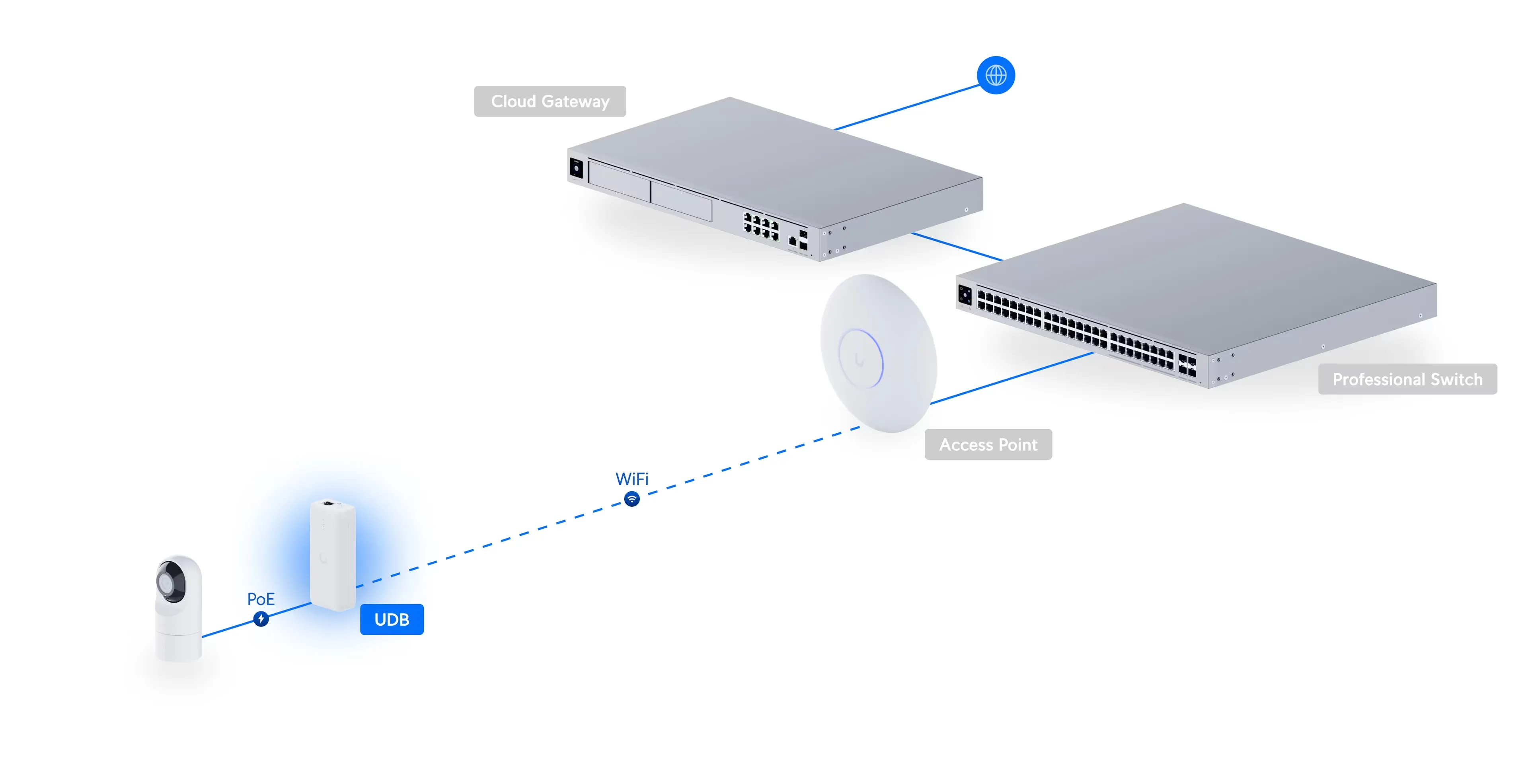 Cloud Gateway

Professional Switch

Access Point

WiFi

PoE

UDB