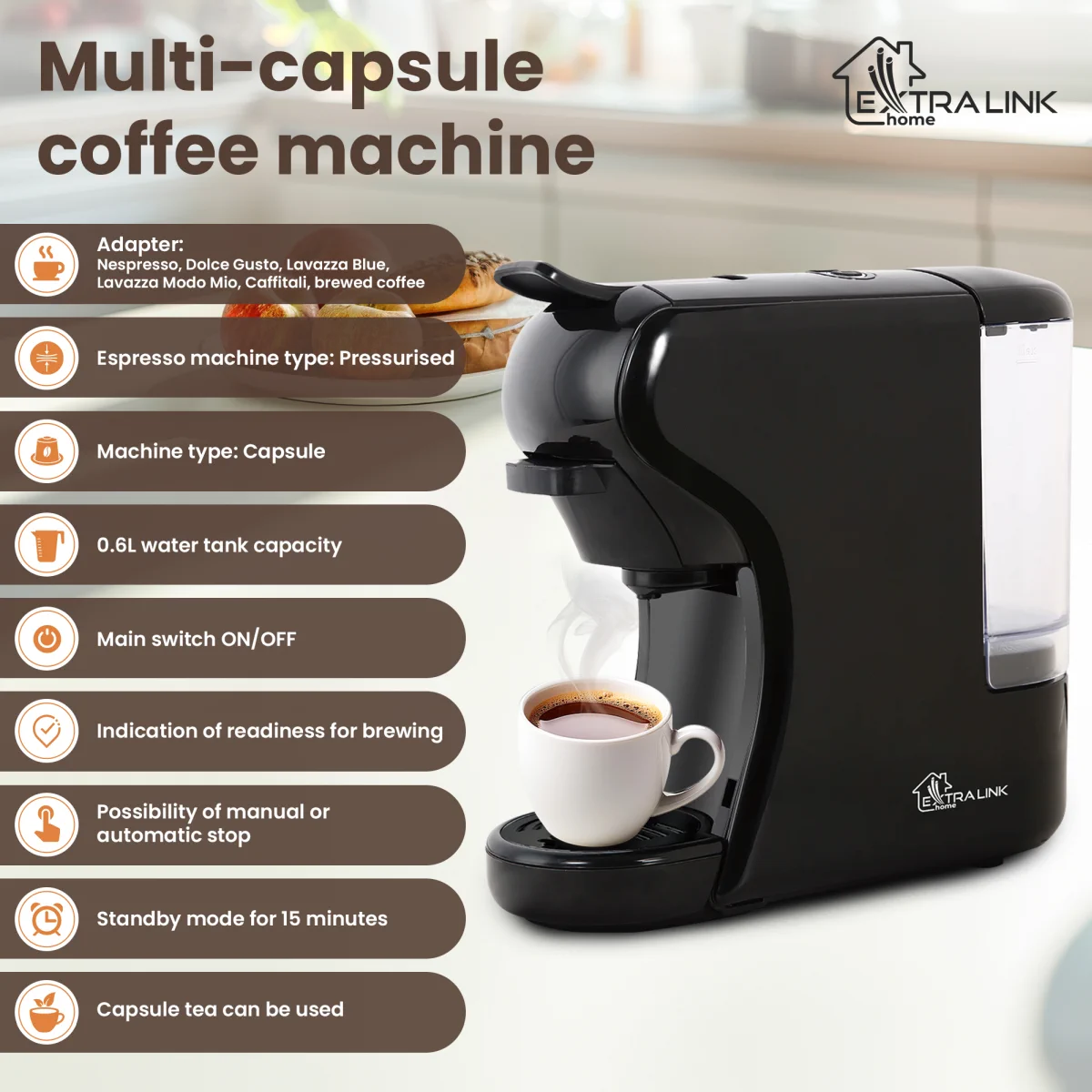 Multi-capsule coffee machine

EXTRALINK home

Adapter:
Nespresso, Dolce Gusto, Lavazza Blue, Lavazza Modo Mio, Caffitali, brewed coffee

Espresso machine type: Pressurised

Machine type: Capsule

0.6L water tank capacity

Main switch ON/OFF

Indication of readiness for brewing

Possibility of manual or automatic stop

Standby mode for 15 minutes

Capsule tea can be used

EXTRALINK home