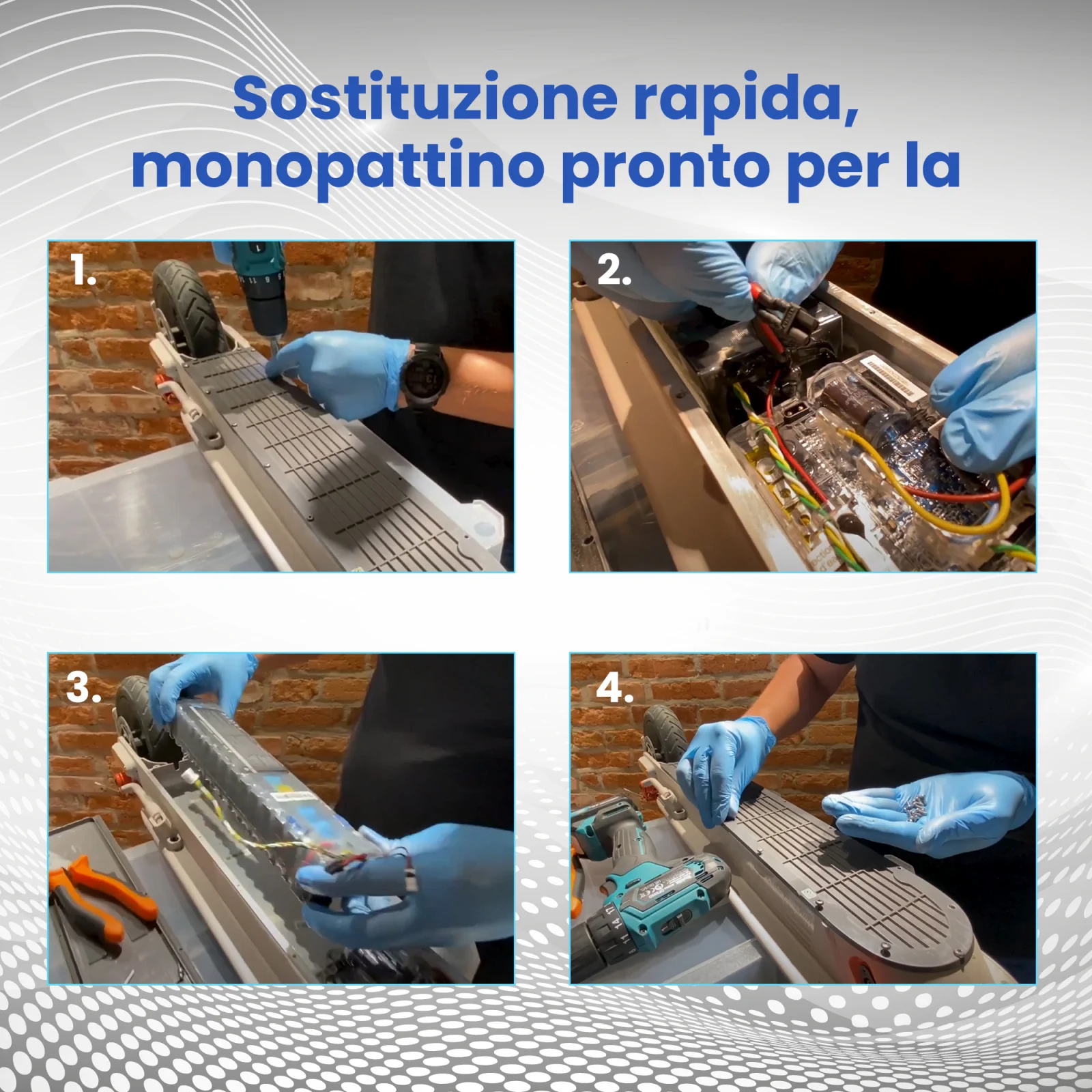 Sostituzione rapida, monopattino pronto per la

1.

2.

3.

4.