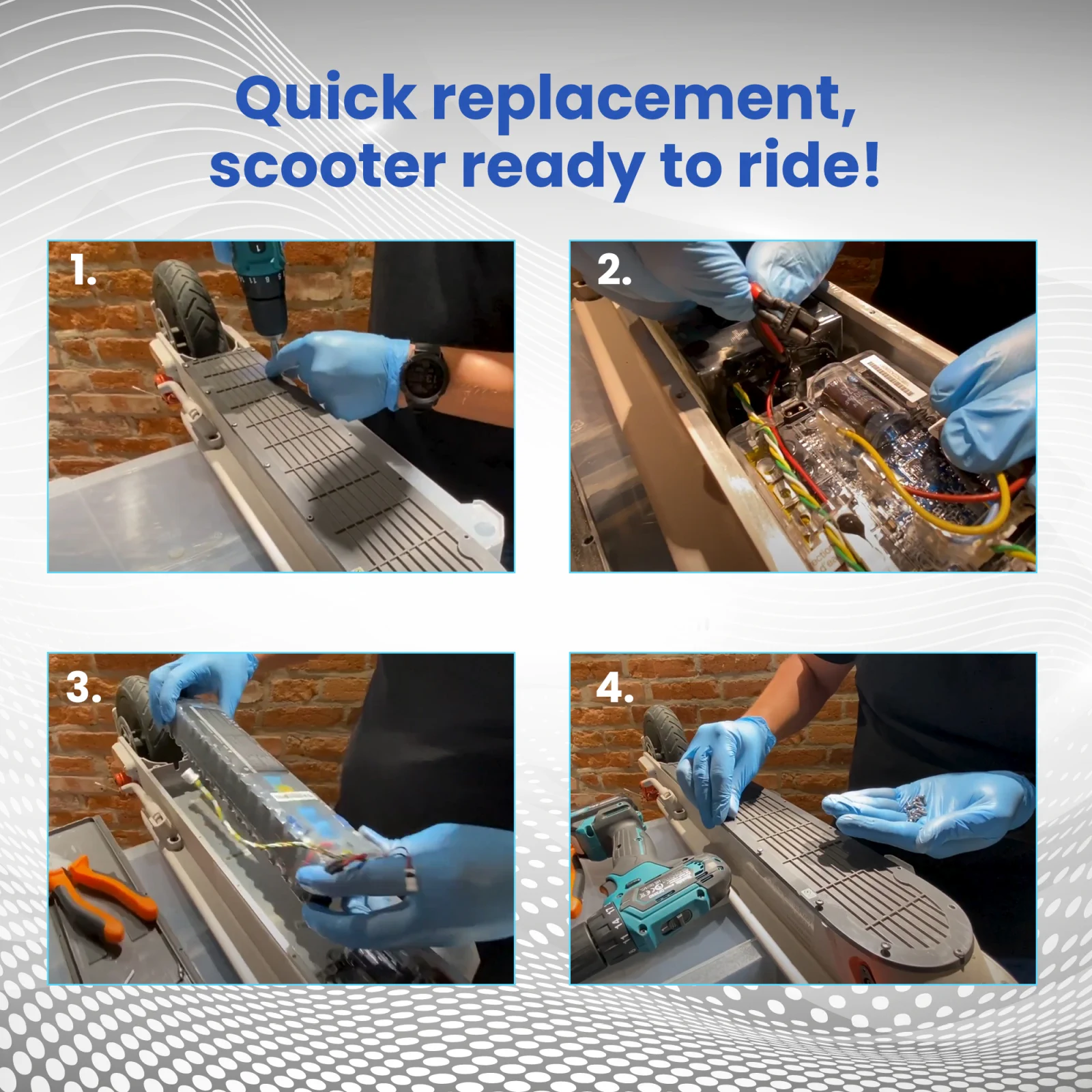 Quick replacement, scooter ready to ride!

1.

2.

3.

4.