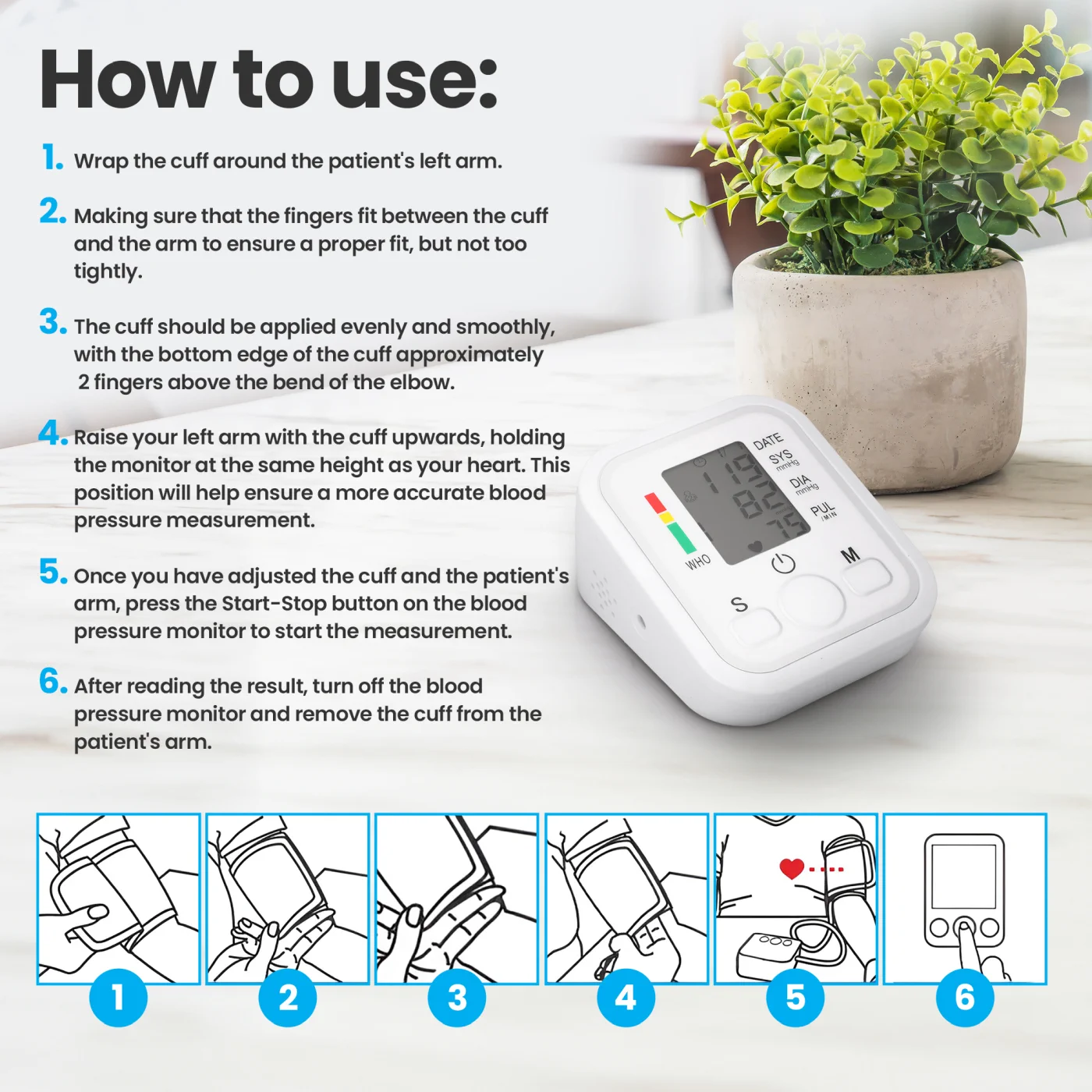 How to use:

1. Wrap the cuff around the patient's left arm.

2. Making sure that the fingers fit between the cuff and the arm to ensure a proper fit, but not too tightly.

3. The cuff should be applied evenly and smoothly, with the bottom edge of the cuff approximately 2 fingers above the bend of the elbow.

4. Raise your left arm with the cuff upwards, holding the monitor at the same height as your heart. This position will help ensure a more accurate blood pressure measurement.

5. Once you have adjusted the cuff and the patient's arm, press the Start-Stop button on the blood pressure monitor to start the measurement.

6. After reading the result, turn off the blood pressure monitor and remove the cuff from the patient's arm.

DATE
SYS mmHg
DIA mmHg
PUL /MIN
119
82
75
WHO
S
M

1
2
3
4
5
6