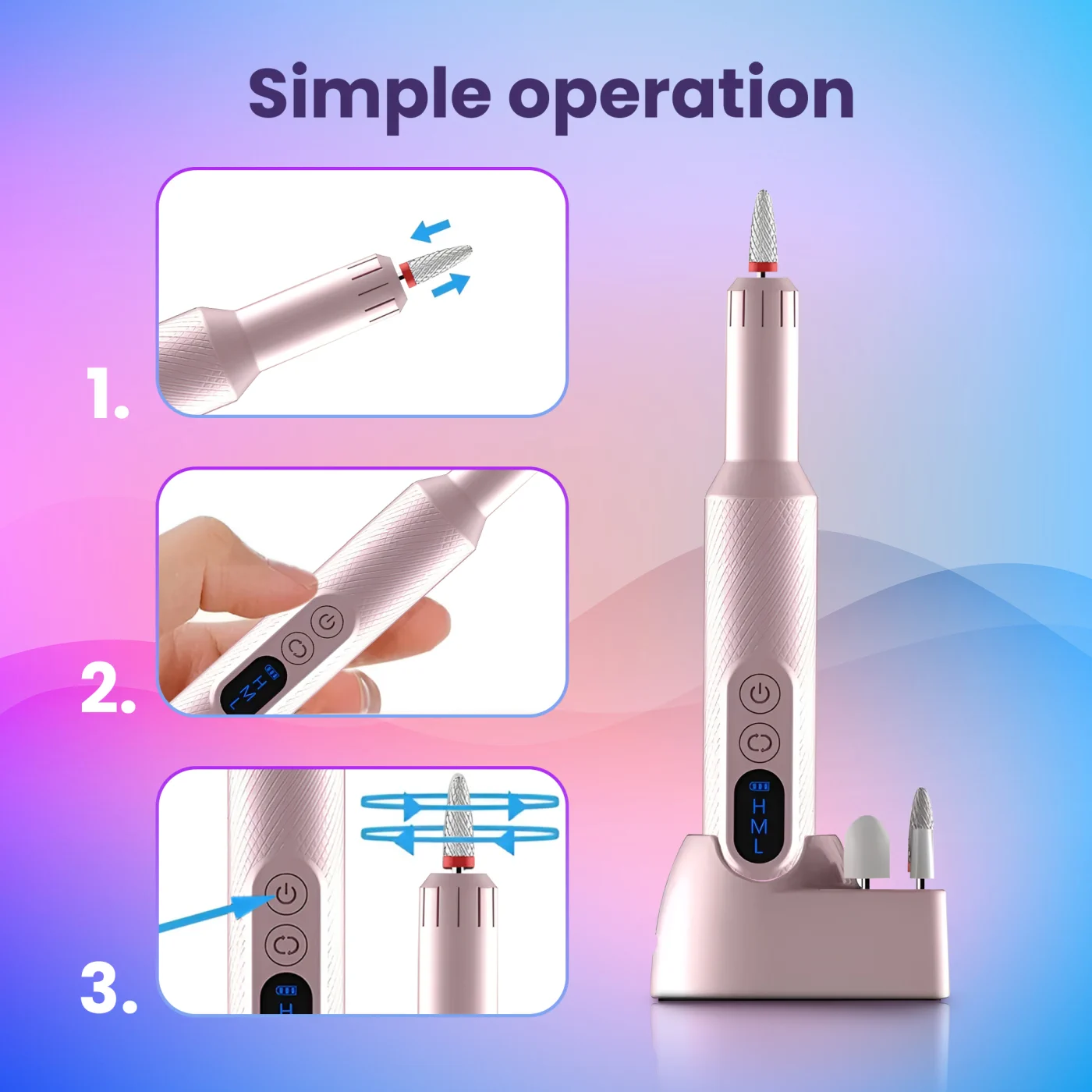 Simple operation

1.

2.

H
M
L

3.

H

H
M
L