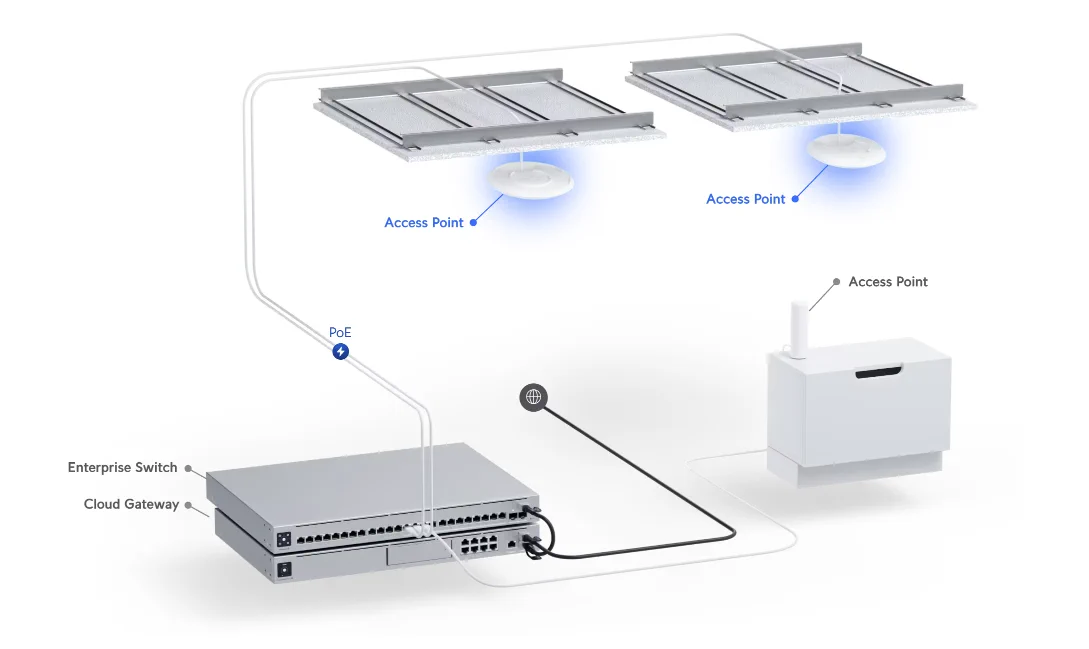 Access Point

Access Point

Access Point

PoE

Enterprise Switch

Cloud Gateway