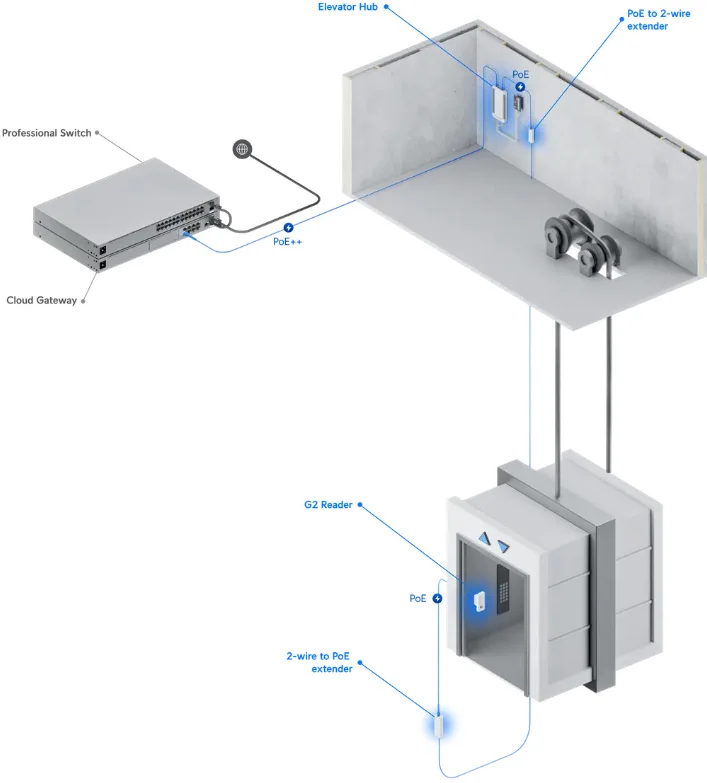 Elevator Hub

PoE to 2-wire extender

PoE

Professional Switch

PoE++

Cloud Gateway

G2 Reader

PoE

2-wire to PoE extender