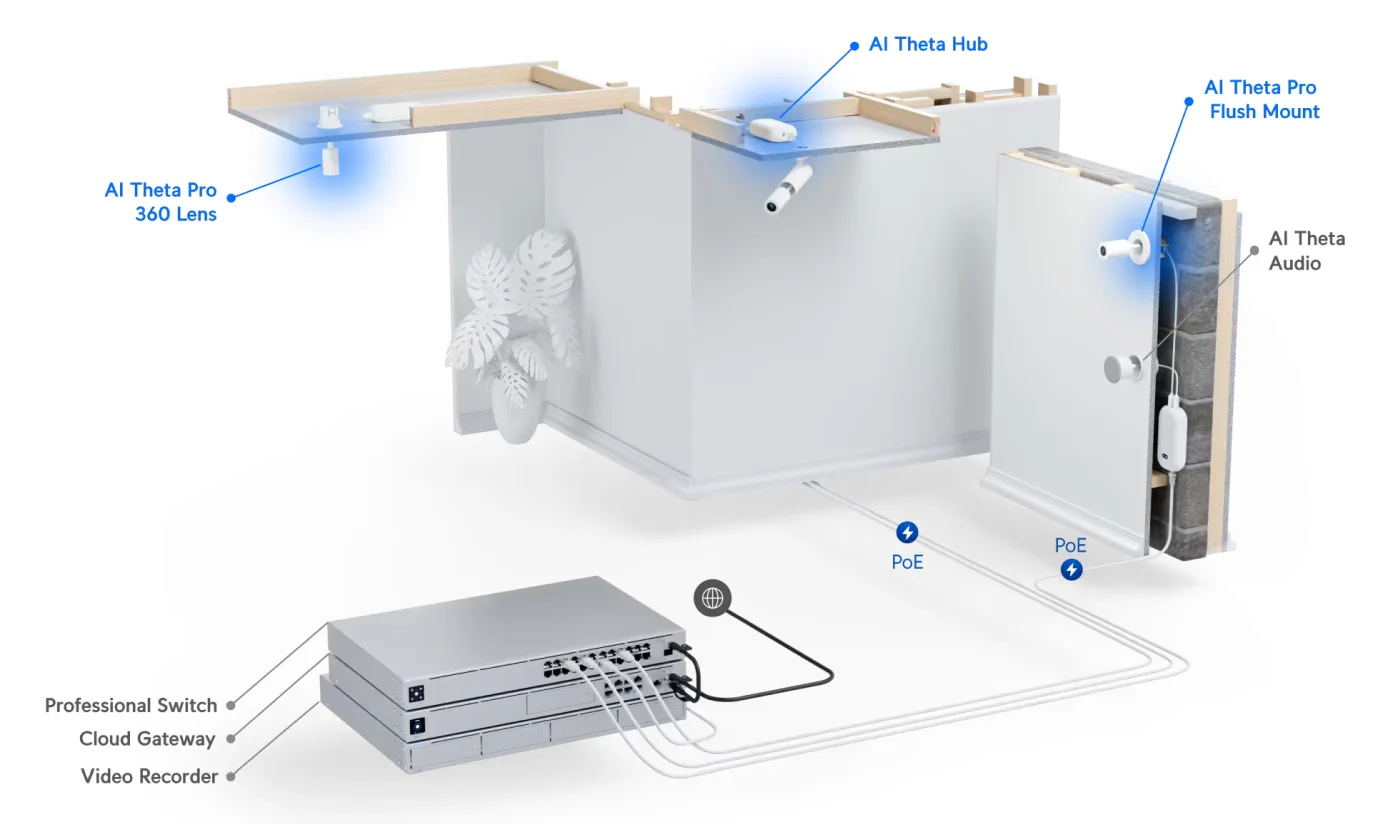 AI Theta Hub

AI Theta Pro
Flush Mount

AI Theta Pro
360 Lens

AI Theta
Audio

PoE

PoE

Professional Switch

Cloud Gateway

Video Recorder