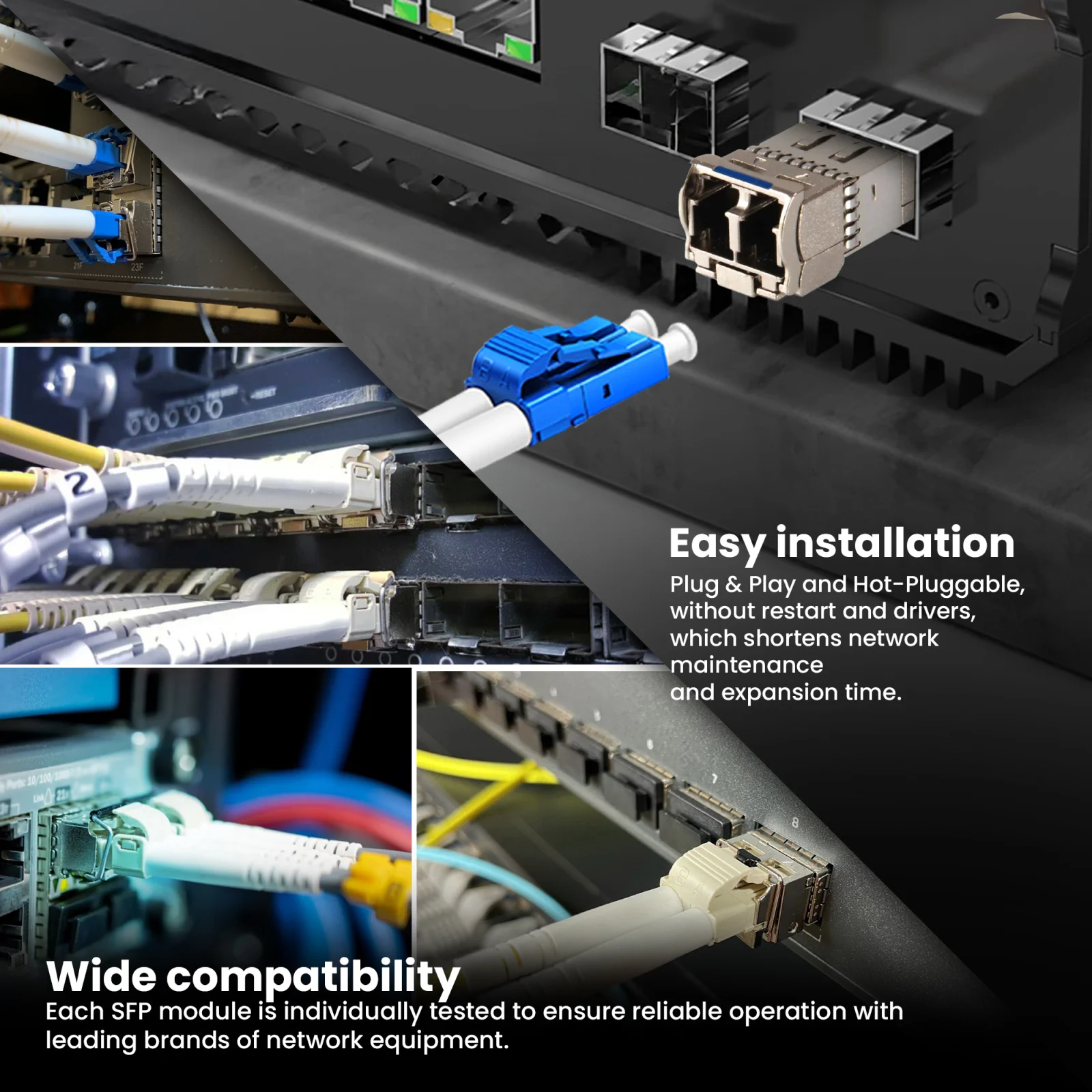 Easy installation
Plug & Play and Hot-Pluggable, without restart and drivers, which shortens network maintenance and expansion time.

Wide compatibility
Each SFP module is individually tested to ensure reliable operation with leading brands of network equipment.