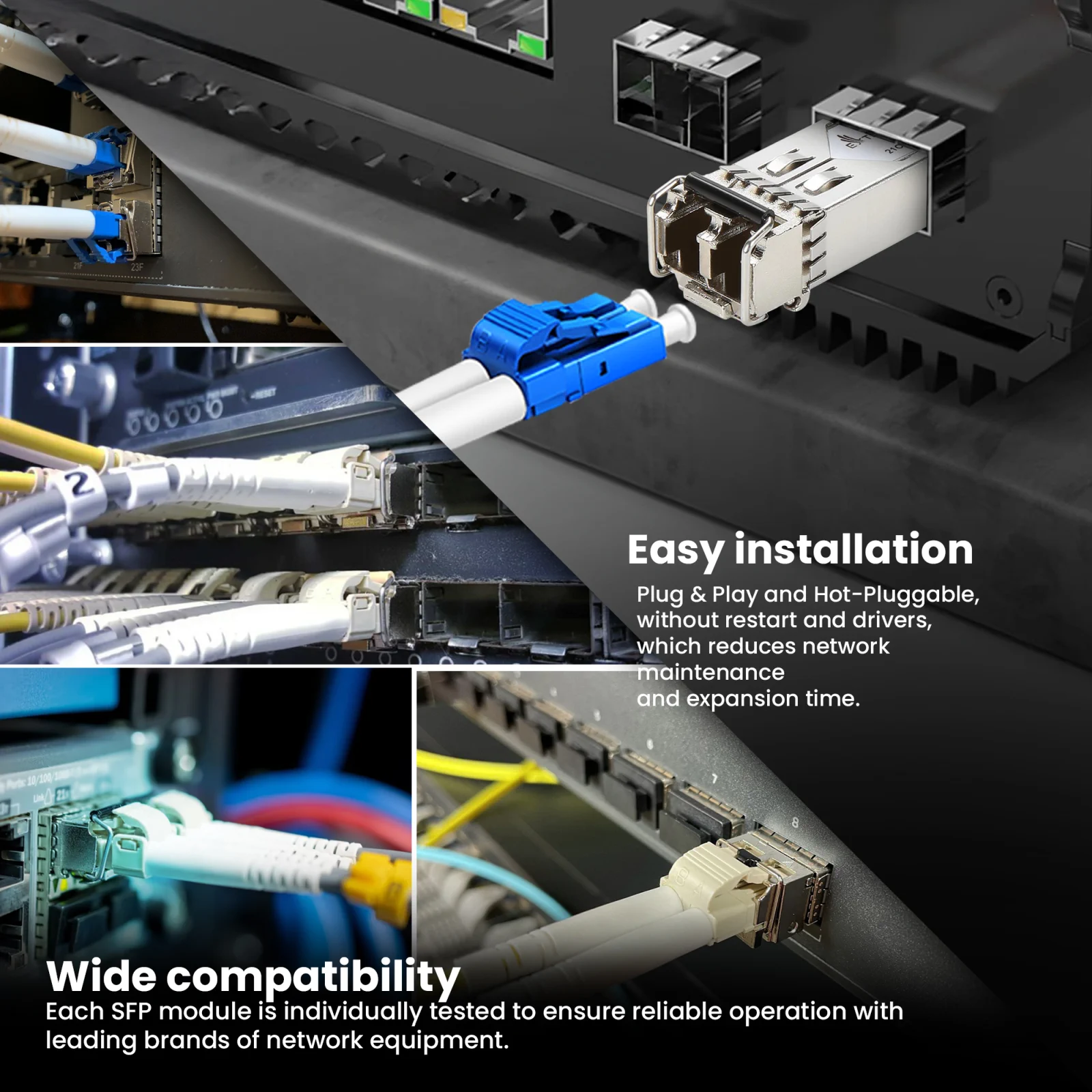 Easy installation

Plug & Play and Hot-Pluggable, without restart and drivers, which reduces network maintenance and expansion time.

Wide compatibility

Each SFP module is individually tested to ensure reliable operation with leading brands of network equipment.