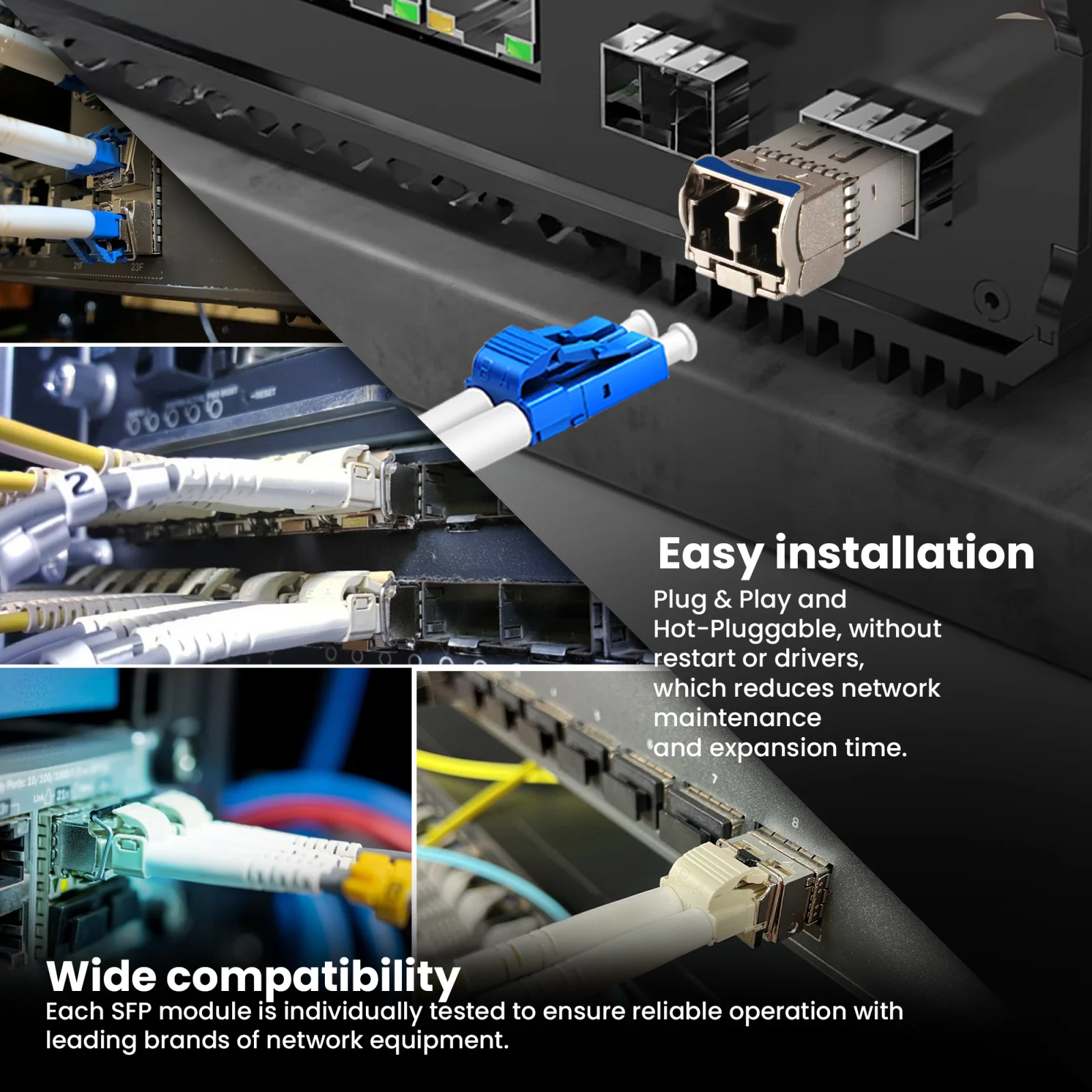 Easy installation
Plug & Play and Hot-Pluggable, without restart or drivers, which reduces network maintenance and expansion time.

Wide compatibility
Each SFP module is individually tested to ensure reliable operation with leading brands of network equipment.