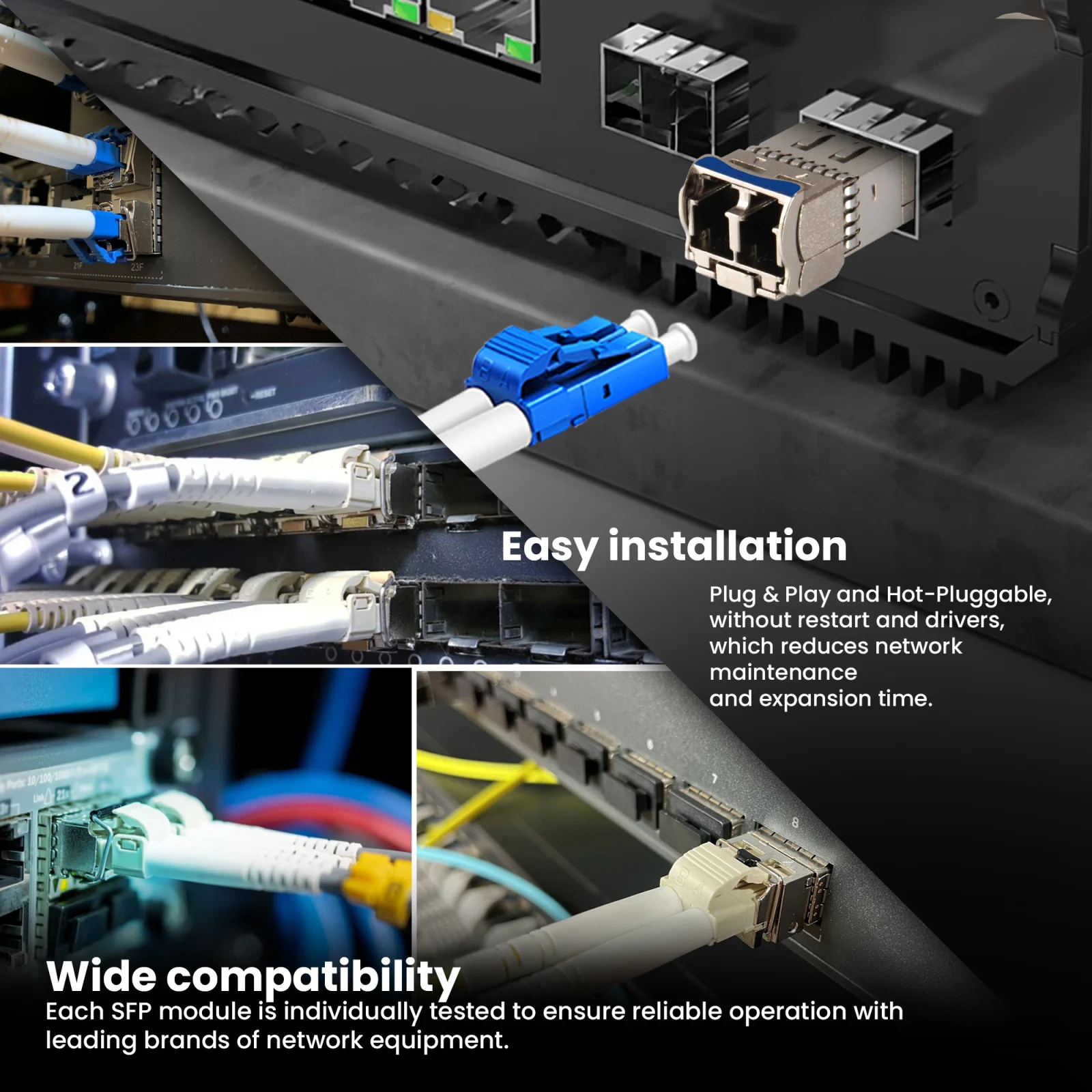 Easy installation

Plug & Play and Hot-Pluggable, without restart and drivers, which reduces network maintenance and expansion time.

Wide compatibility

Each SFP module is individually tested to ensure reliable operation with leading brands of network equipment.