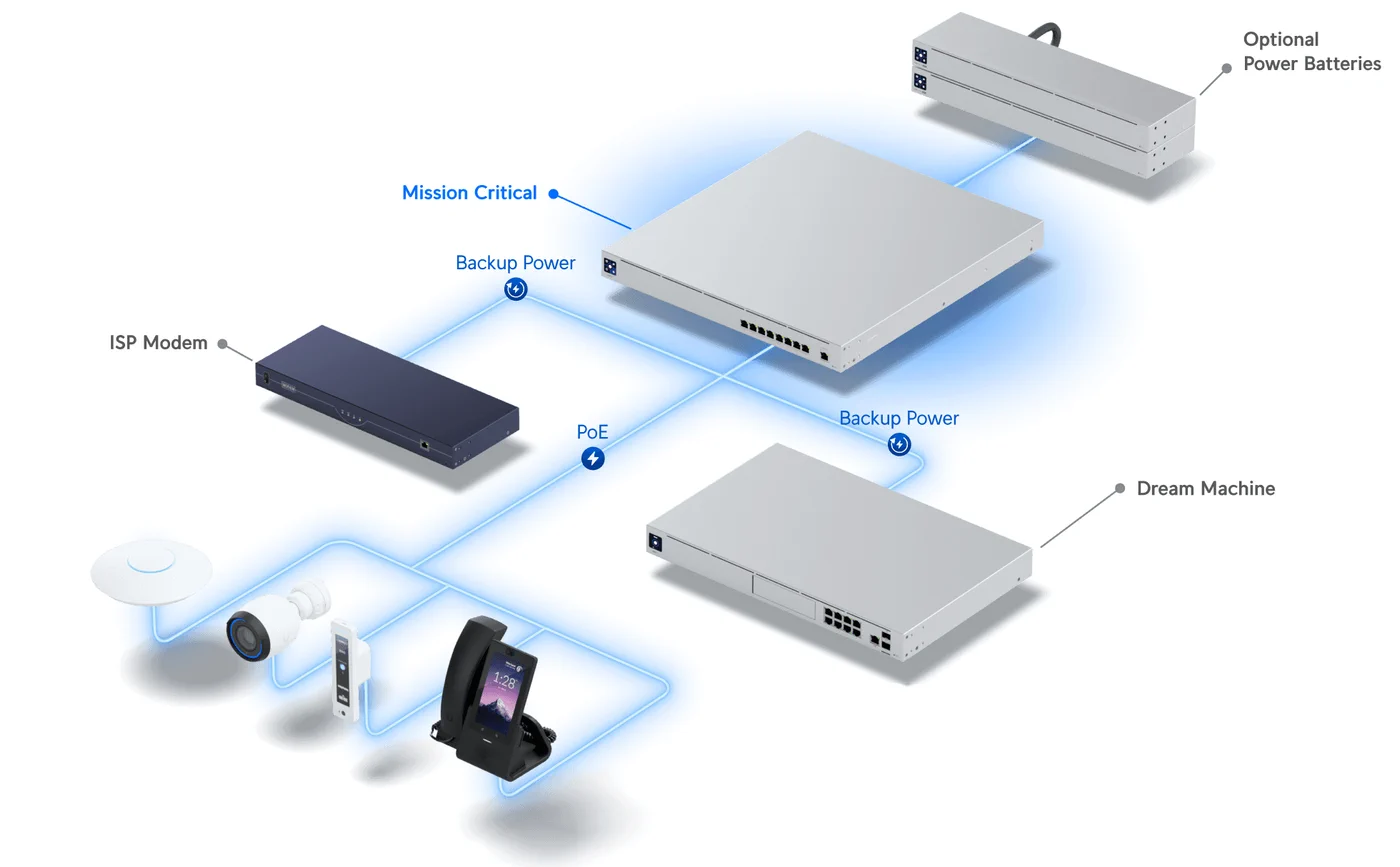 Optional
Power Batteries

Mission Critical

Backup Power

ISP Modem

PoE

Backup Power

Dream Machine

1:28