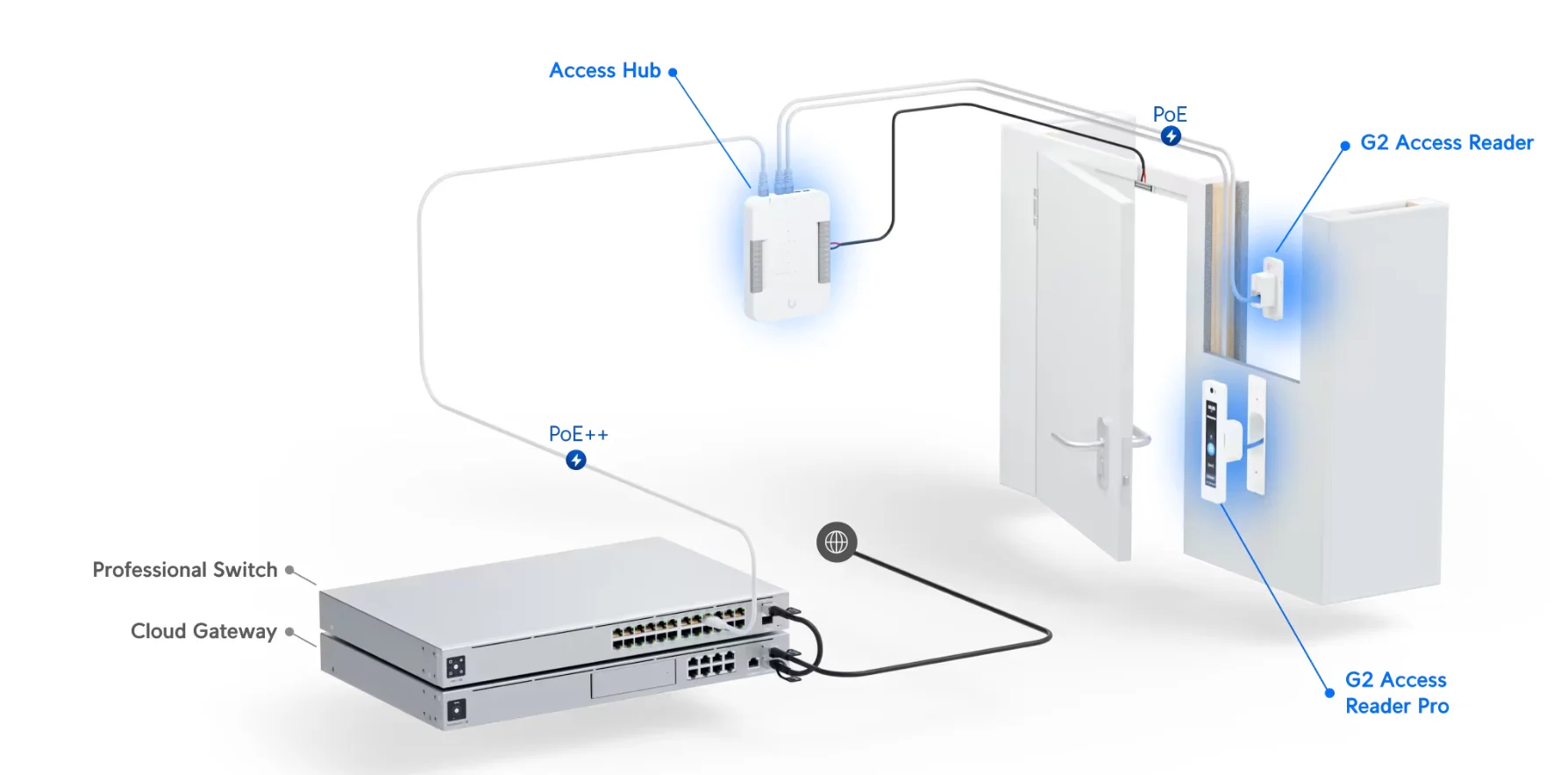 Access Hub

PoE

G2 Access Reader

PoE++

Professional Switch

Cloud Gateway

G2 Access Reader Pro