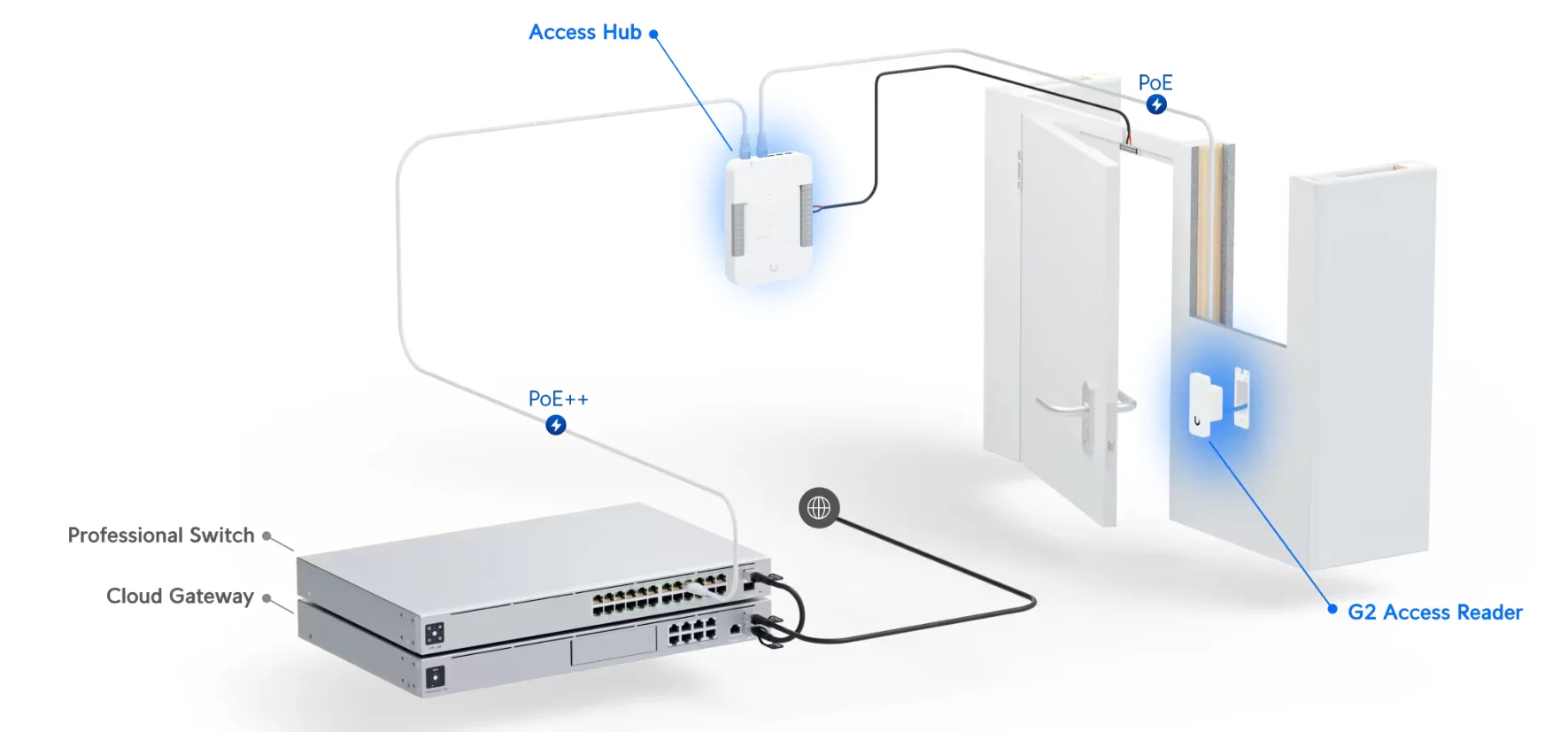 Access Hub

PoE

PoE++

Professional Switch

Cloud Gateway

G2 Access Reader