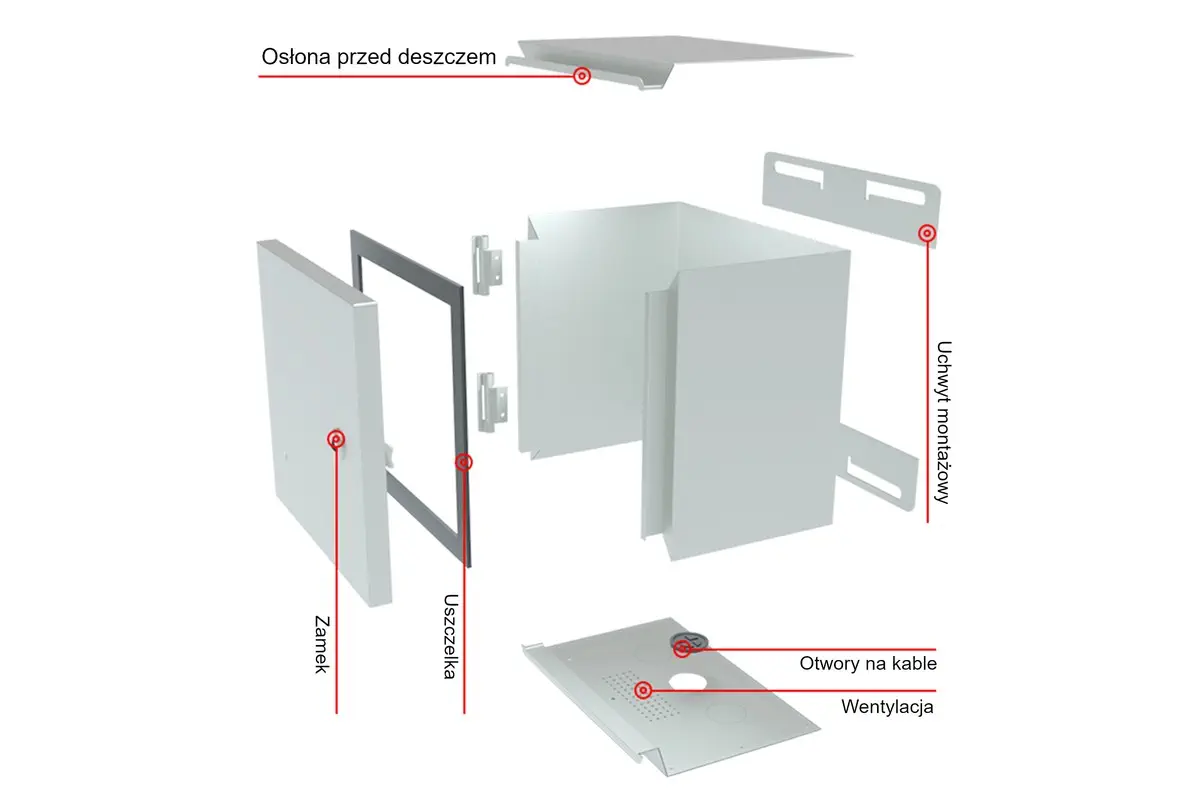 Osłona przed deszczem

Uchwyt montażowy

Zamek

Uszczelka

Otwory na kable

Wentylacja