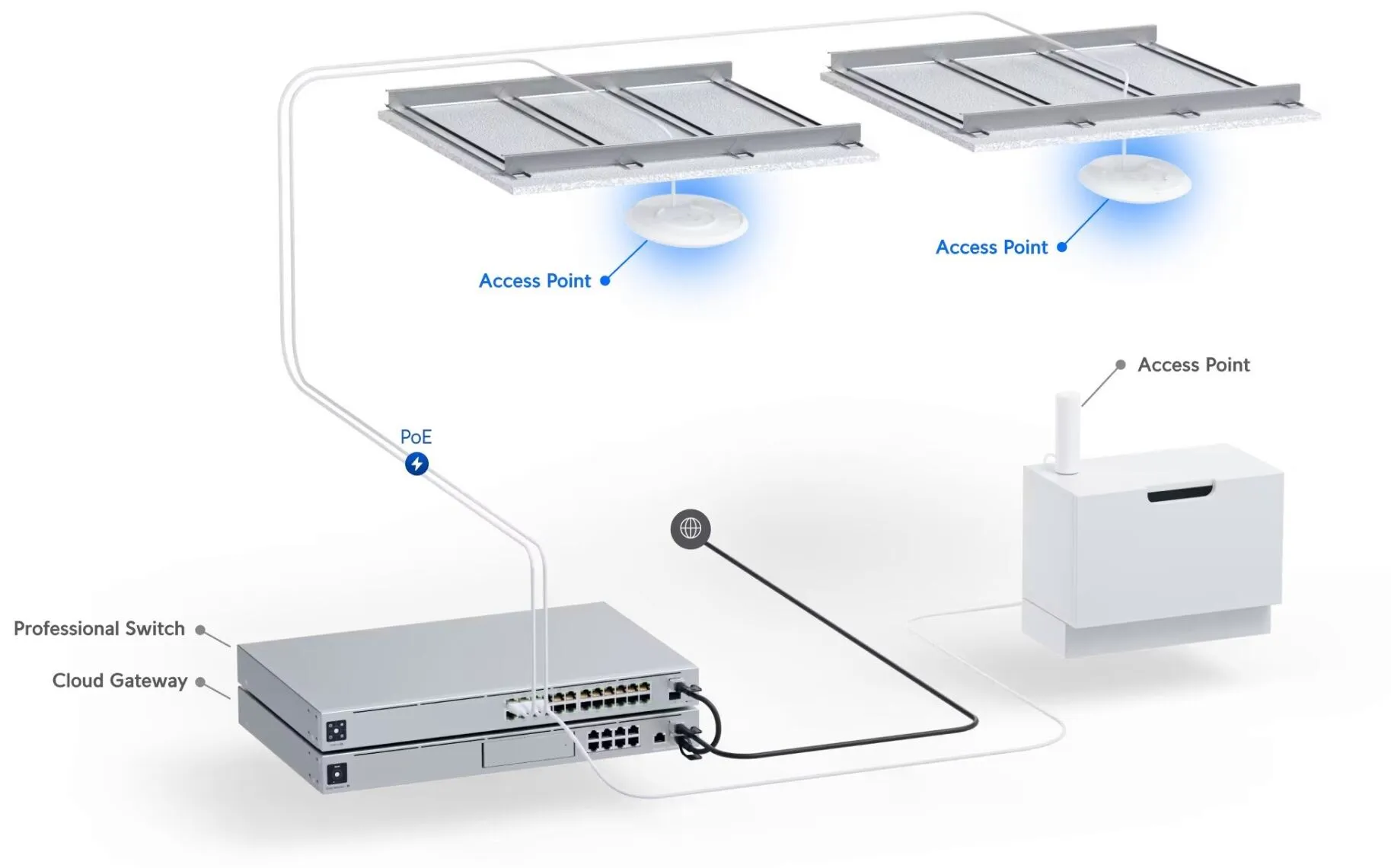 Access Point

Access Point

Access Point

PoE

Professional Switch

Cloud Gateway