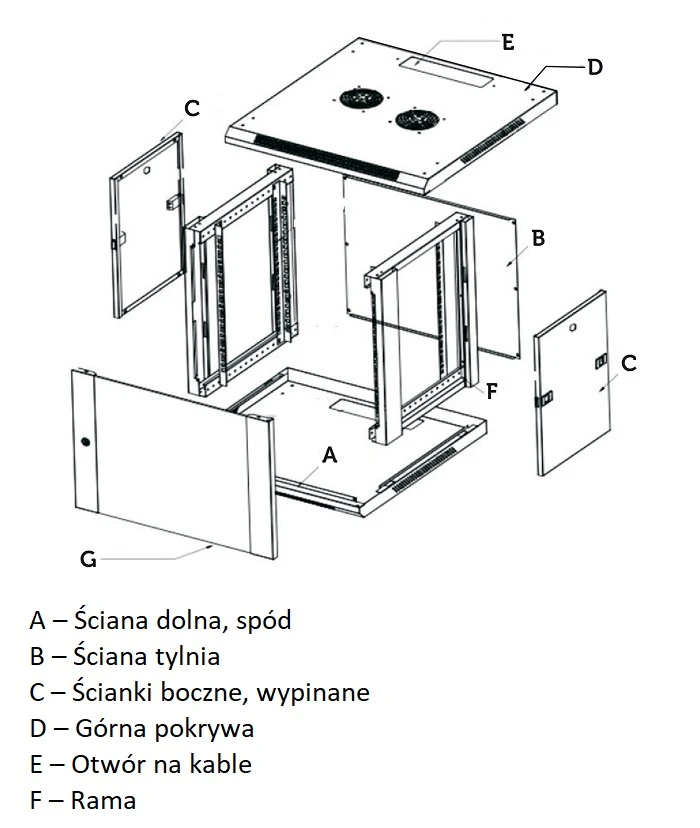 E
D
C
B
C
F
A
G

A – Ściana dolna, spód
B – Ściana tylnia
C – Ścianki boczne, wypinane
D – Górna pokrywa
E – Otwór na kable
F – Rama