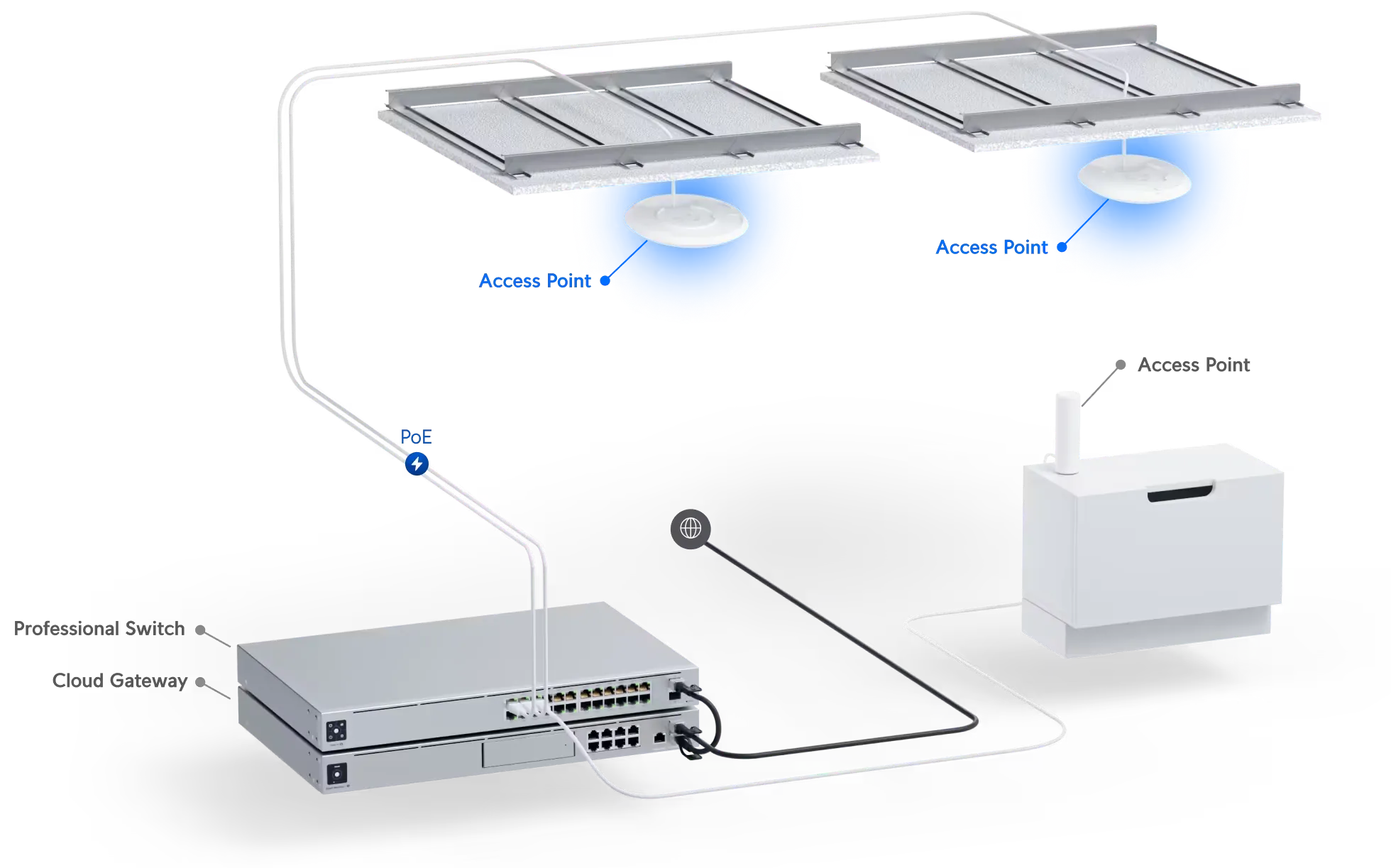 Access Point

Access Point

Access Point

PoE

Professional Switch

Cloud Gateway