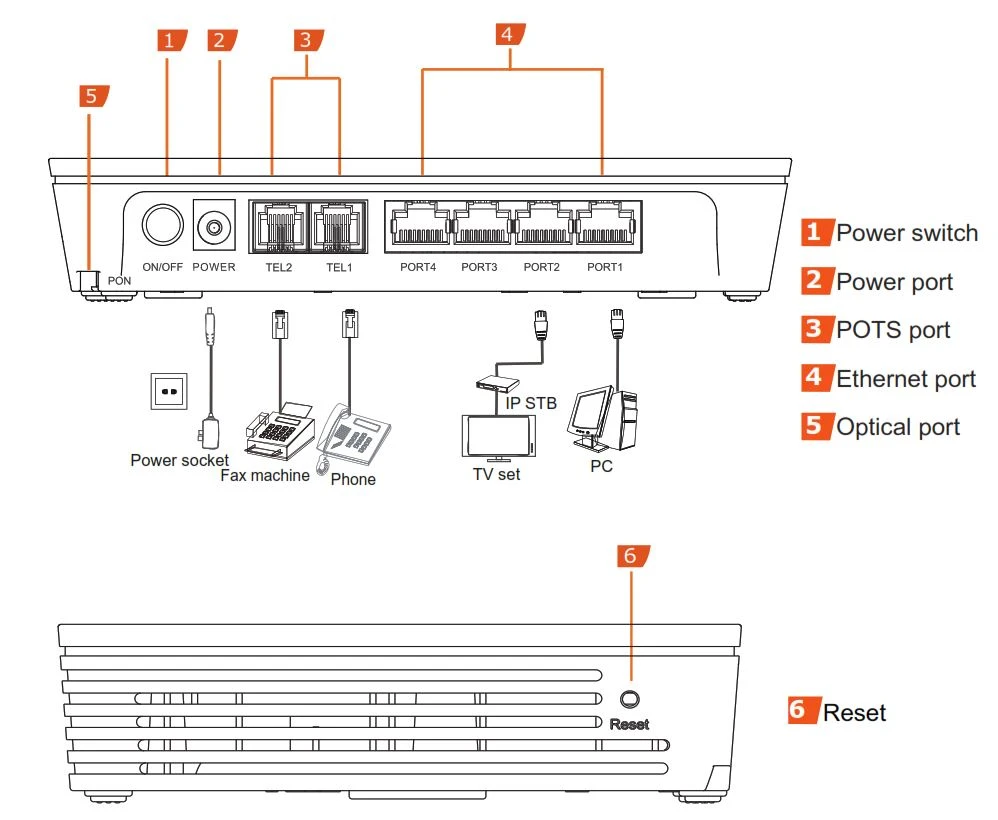 1 2 3 4

5

PON ON/OFF POWER TEL2 TEL1 PORT4 PORT3 PORT2 PORT1

Power socket
Fax machine
Phone
IP STB
TV set
PC

1 Power switch
2 Power port
3 POTS port
4 Ethernet port
5 Optical port

6

Reset

6 Reset