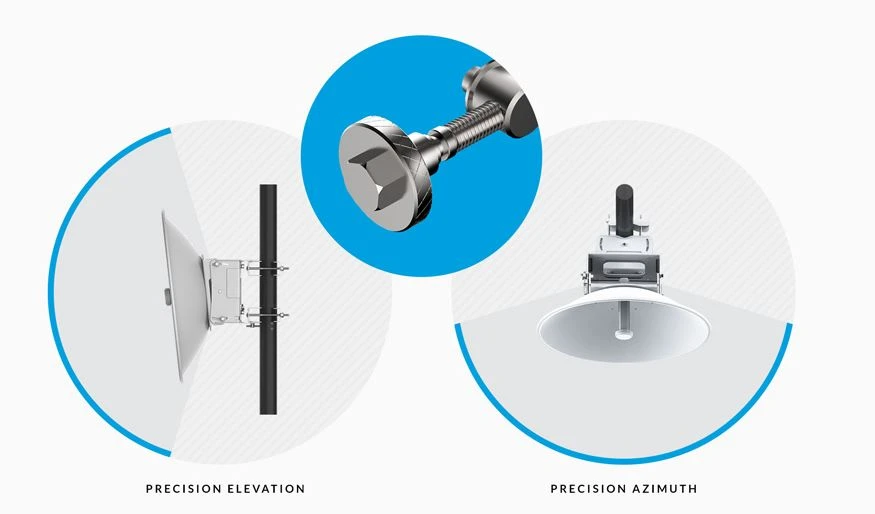 PRECISION ELEVATION

PRECISION AZIMUTH