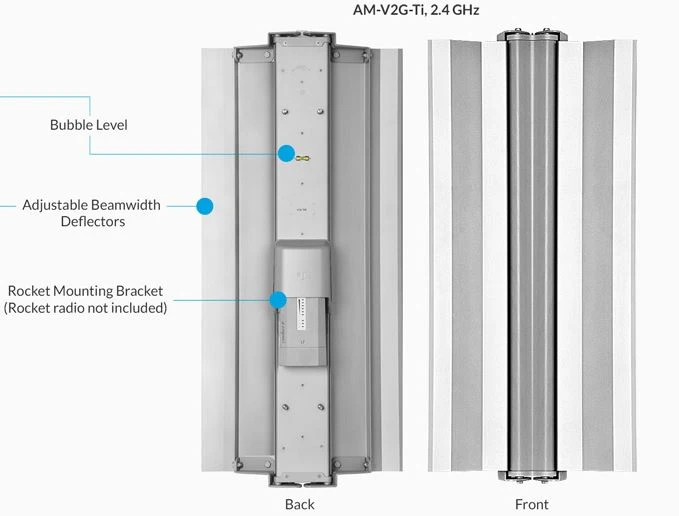 AM-V2G-Ti, 2.4 GHz

Bubble Level

Adjustable Beamwidth Deflectors

Rocket Mounting Bracket (Rocket radio not included)

Back

Front